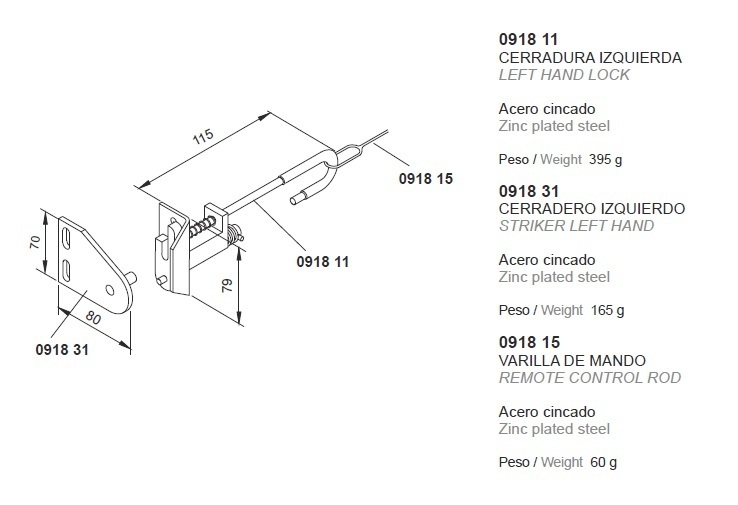 115

0918 15

70

0918 11

79

80

0918 31

0918 11
CERRADURA IZQUIERDA
LEFT HAND LOCK

Acero cincado
Zinc plated steel

Peso / Weight 395 g

0918 31
CERRADERO IZQUIERDO
STRIKER LEFT HAND

Acero cincado
Zinc plated steel

Peso / Weight 165 g

0918 15
VARILLA DE MANDO
REMOTE CONTROL ROD

Acero cincado
Zinc plated steel

Peso / Weight 60 g